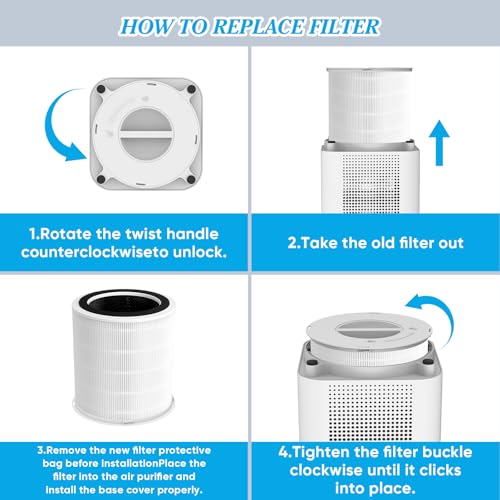 HOW TO REPLACE FILTER

1.Rotate the twist handle counterclockwiseto unlock.

2.Take the old filter out

3.Remove the new filter protective bag before installationPlace the filter into the air purifier and install the base cover properly.

4.Tighten the filter buckle clockwise until it clicks into place.