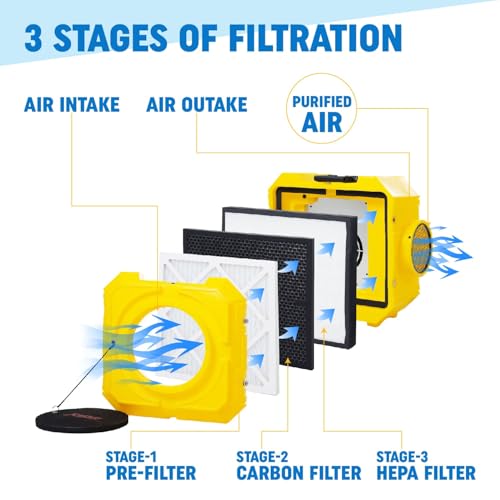 3 STAGES OF FILTRATION

AIR INTAKE

AIR OUTAKE

PURIFIED AIR

STAGE-1
PRE-FILTER

STAGE-2
CARBON FILTER

STAGE-3
HEPA FILTER