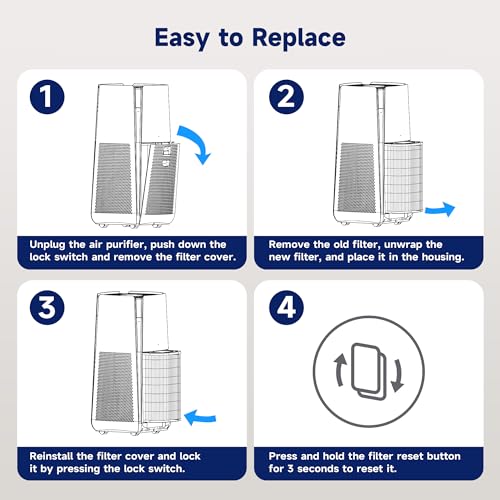 Easy to Replace

1

Unplug the air purifier, push down the lock switch and remove the filter cover.

2

Remove the old filter, unwrap the new filter, and place it in the housing.

3

Reinstall the filter cover and lock it by pressing the lock switch.

4

Press and hold the filter reset button for 3 seconds to reset it.