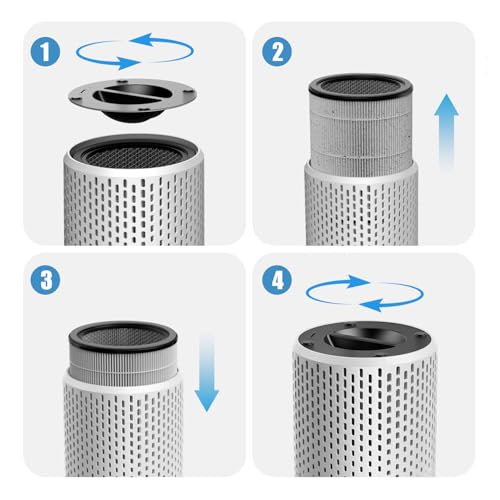 1

2

3

4