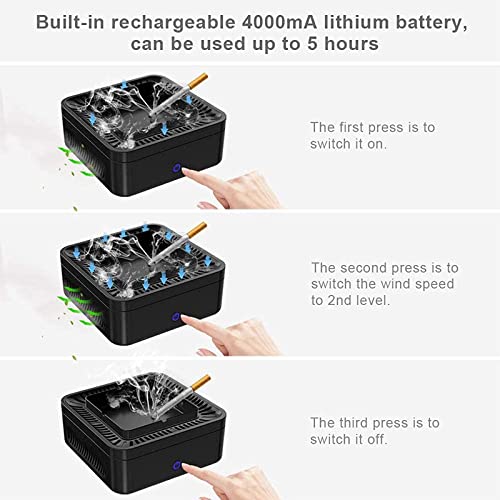 Built-in rechargeable 4000mA lithium battery, can be used up to 5 hours

The first press is to switch it on.

The second press is to switch the wind speed to 2nd level.

The third press is to switch it off.